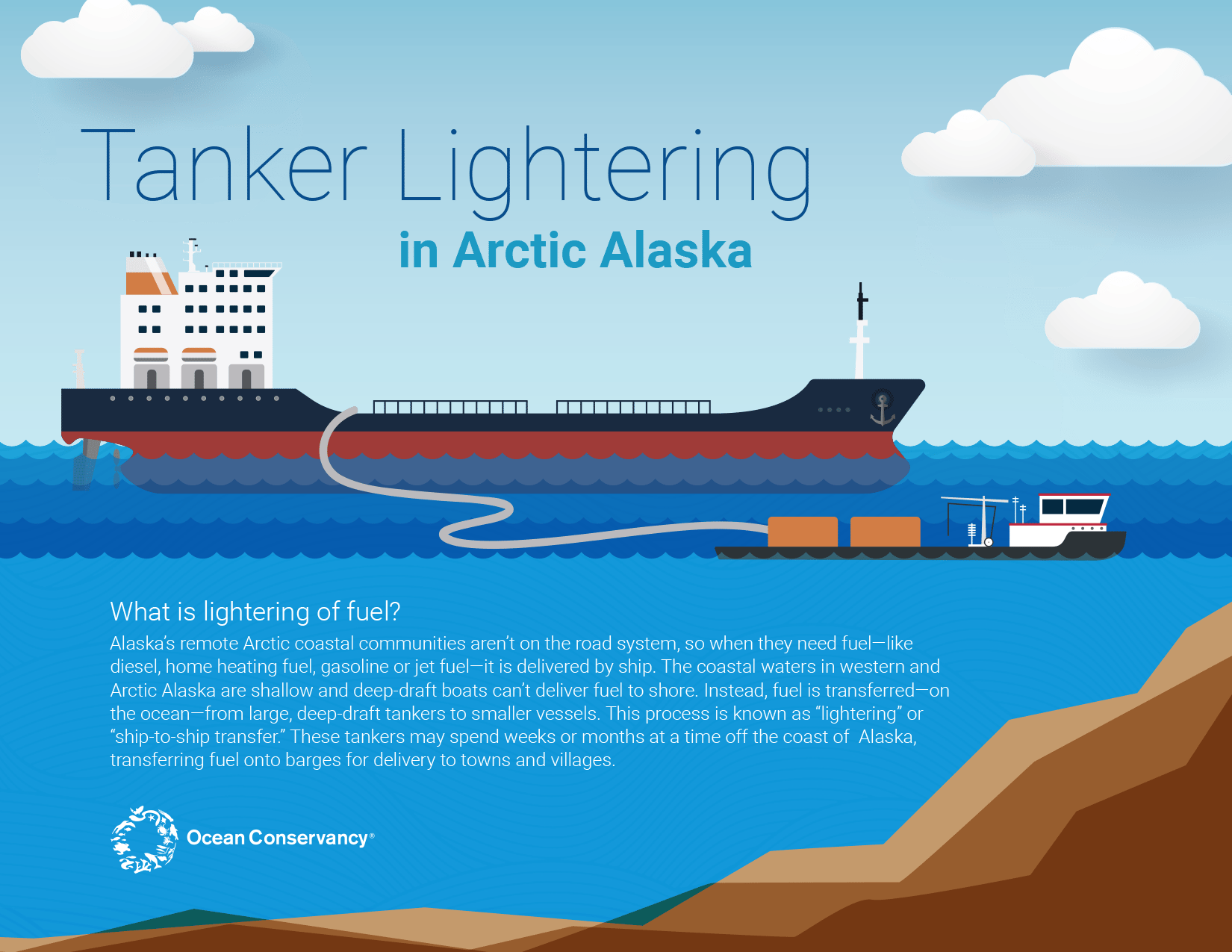 Tanker Lightering
in Arctic Alaska

What is lightering of fuel?
Alaska's remote Arctic coastal communities aren't on the road system, so when they need fuel—like diesel, home heating fuel, gasoline or jet fuel—it is delivered by ship. The coastal waters in western and Arctic Alaska are shallow and deep-draft boats can't deliver fuel to shore. Instead, fuel is transferred—on the ocean—from large, deep-draft tankers to smaller vessels. This process is known as "lightering" or "ship-to-ship transfer." These tankers may spend weeks or months at a time off the coast of Alaska, transferring fuel onto barges for delivery to towns and villages.

Ocean Conservancy®