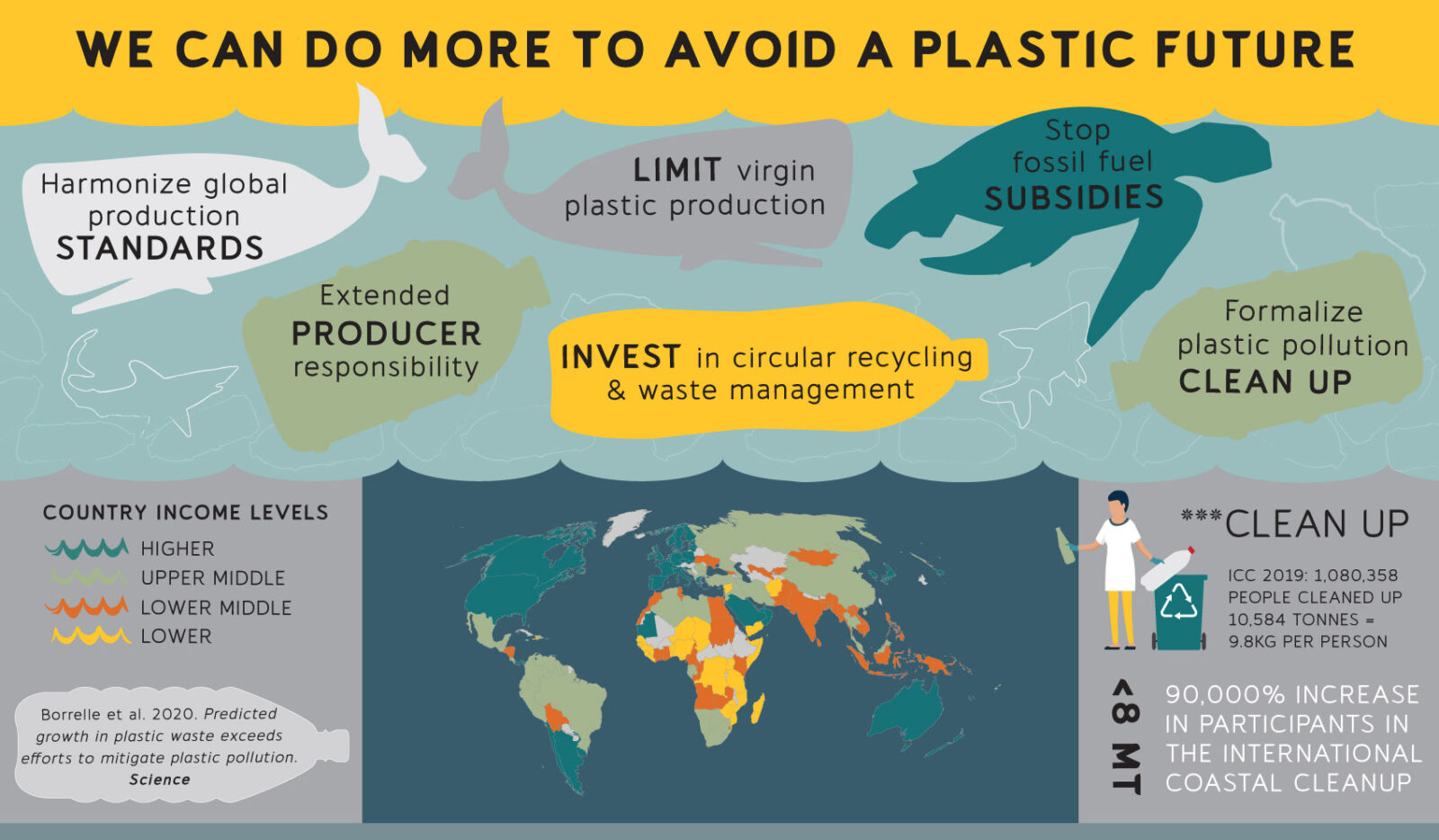 WE CAN DO MORE TO AVOID A PLASTIC FUTURE

Harmonize global production STANDARDS

LIMIT virgin plastic production

Stop fossil fuel SUBSIDIES

Extended PRODUCER responsibility

INVEST in circular recycling & waste management

Formalize plastic pollution CLEAN UP

COUNTRY INCOME LEVELS
HIGHER
UPPER MIDDLE
LOWER MIDDLE
LOWER

Borrelle et al. 2020. Predicted growth in plastic waste exceeds efforts to mitigate plastic pollution. Science

***CLEAN UP

ICC 2019: 1,080,358 PEOPLE CLEANED UP 10,584 TONNES = 9.8KG PER PERSON

<8 MT

90,000% INCREASE IN PARTICIPANTS IN THE INTERNATIONAL COASTAL CLEANUP