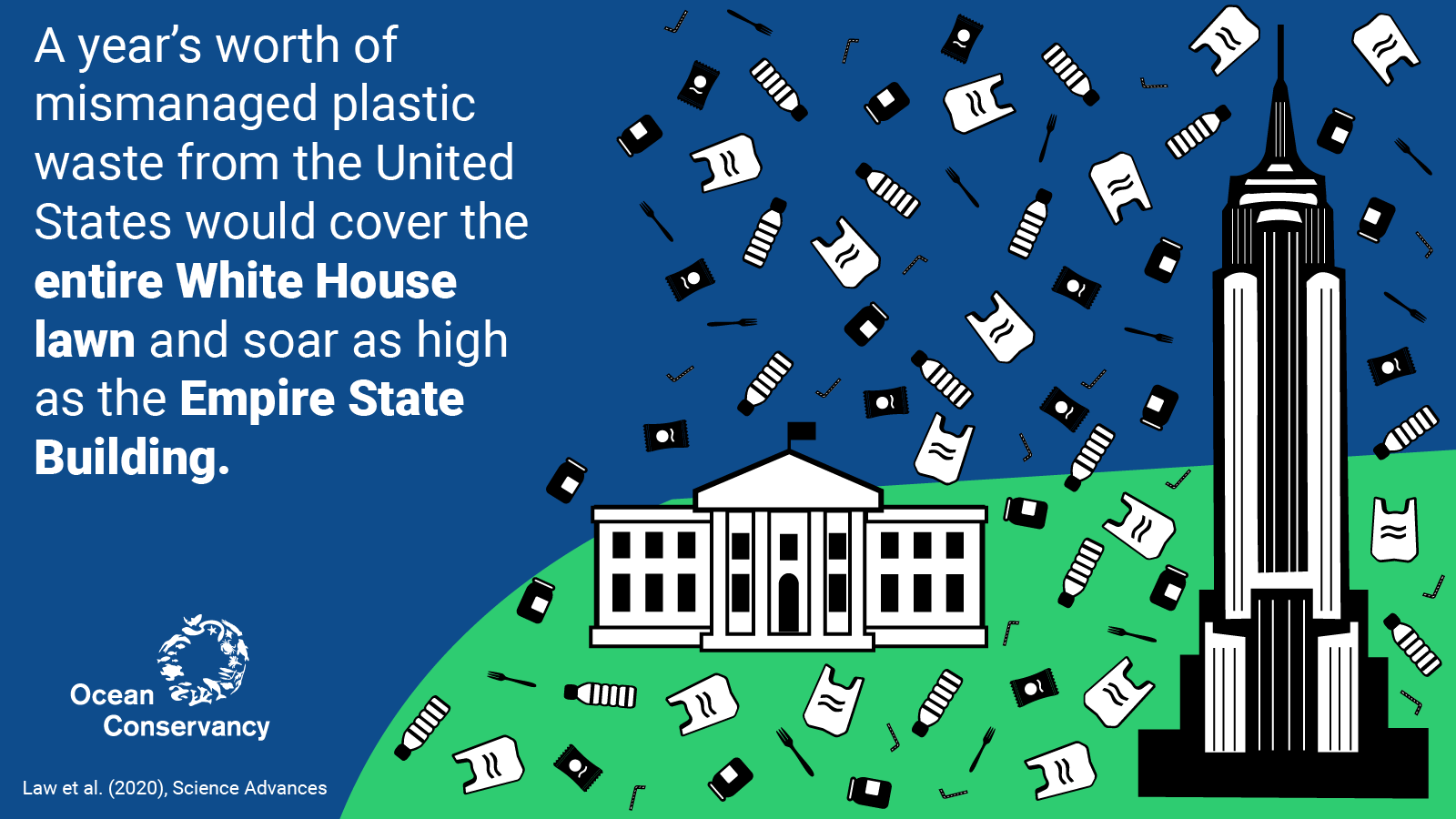 A year's worth of mismanaged plastic waste from the United States would cover the entire White House lawn and soar as high as the Empire State Building.

Ocean Conservancy

Law et al. (2020), Science Advances